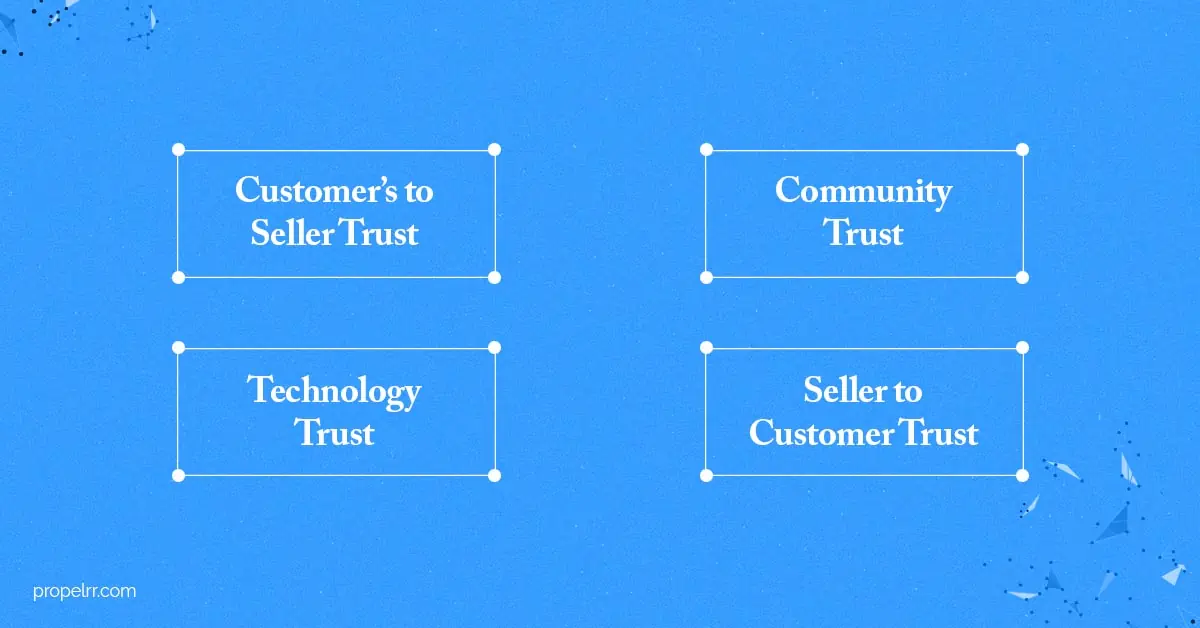 Customer's to Seller Trust

Community Trust

Technology Trust

Seller to Customer Trust

propelrr.com